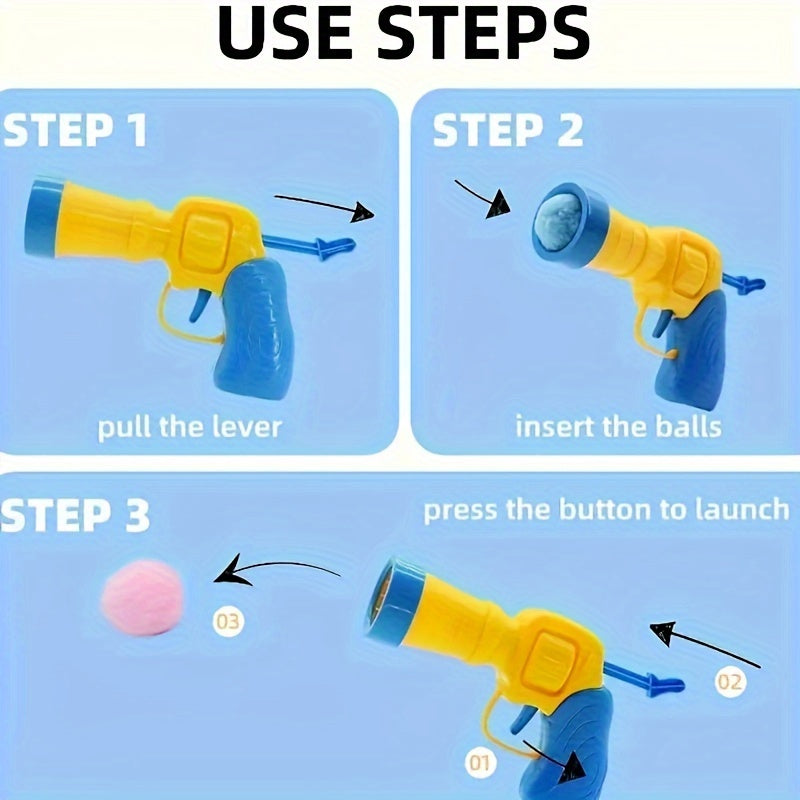 USE STEPS

STEP 1

pull the lever

STEP 2

insert the balls

STEP 3

press the button to launch

03

02

01